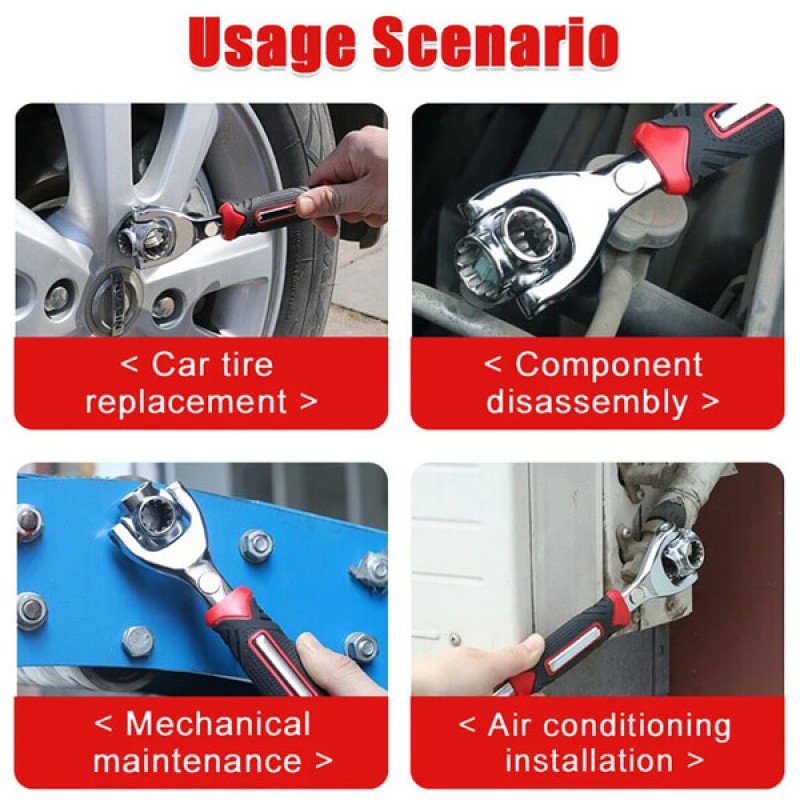 Usage Scenario

NISSAN

< Car tire replacement >

< Component disassembly >

< Mechanical maintenance >

< Air conditioning installation >