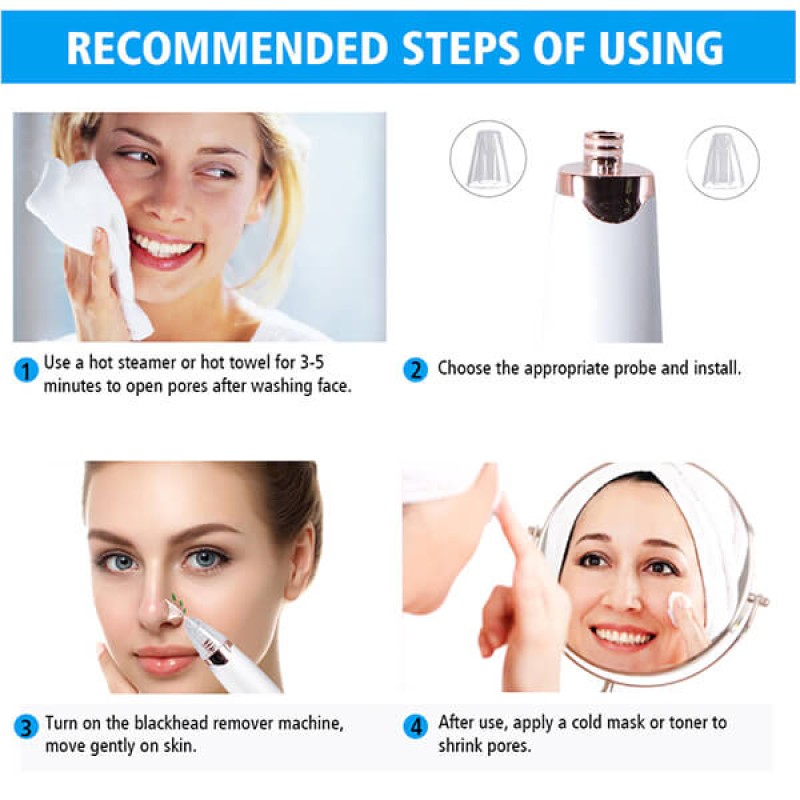 RECOMMENDED STEPS OF USING

1 Use a hot steamer or hot towel for 3-5 minutes to open pores after washing face.

2 Choose the appropriate probe and install.

3 Turn on the blackhead remover machine, move gently on skin.

4 After use, apply a cold mask or toner to shrink pores.